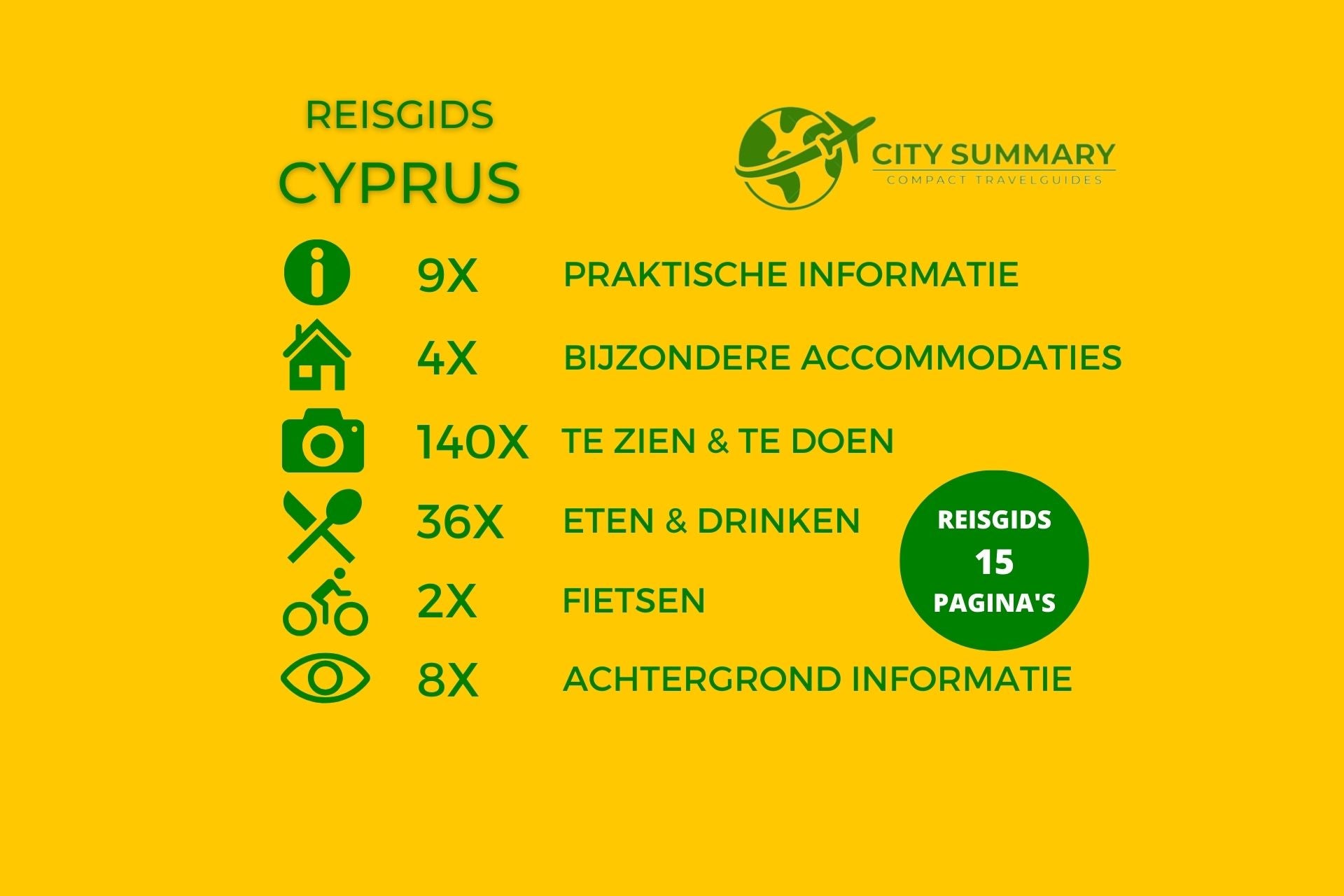 REISGIDS
CYPRUS

CITY SUMMARY
COMPACT TRAVELGUIDES

9X PRAKTISCHE INFORMATIE

4X BIJZONDERE ACCOMMODATIES

140X TE ZIEN & TE DOEN

36X ETEN & DRINKEN

2X FIETSEN

8X ACHTERGROND INFORMATIE

REISGIDS
15
PAGINA'S