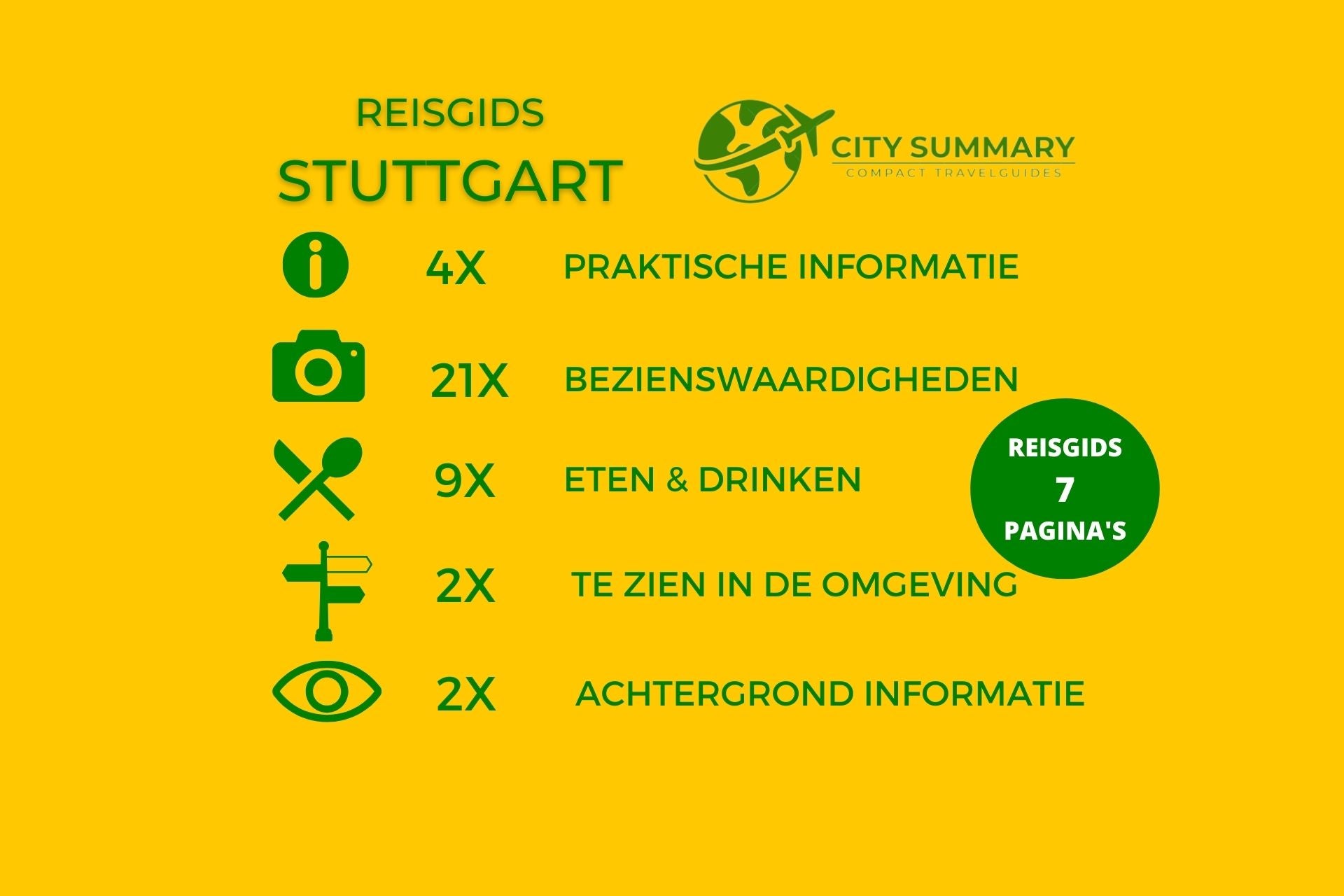 REISGIDS
STUTTGART

CITY SUMMARY
COMPACT TRAVELGUIDES

4X PRAKTISCHE INFORMATIE

21X BEZIENSWAARDIGHEDEN

9X ETEN & DRINKEN

REISGIDS
7
PAGINA'S

2X TE ZIEN IN DE OMGEVING

2X ACHTERGROND INFORMATIE