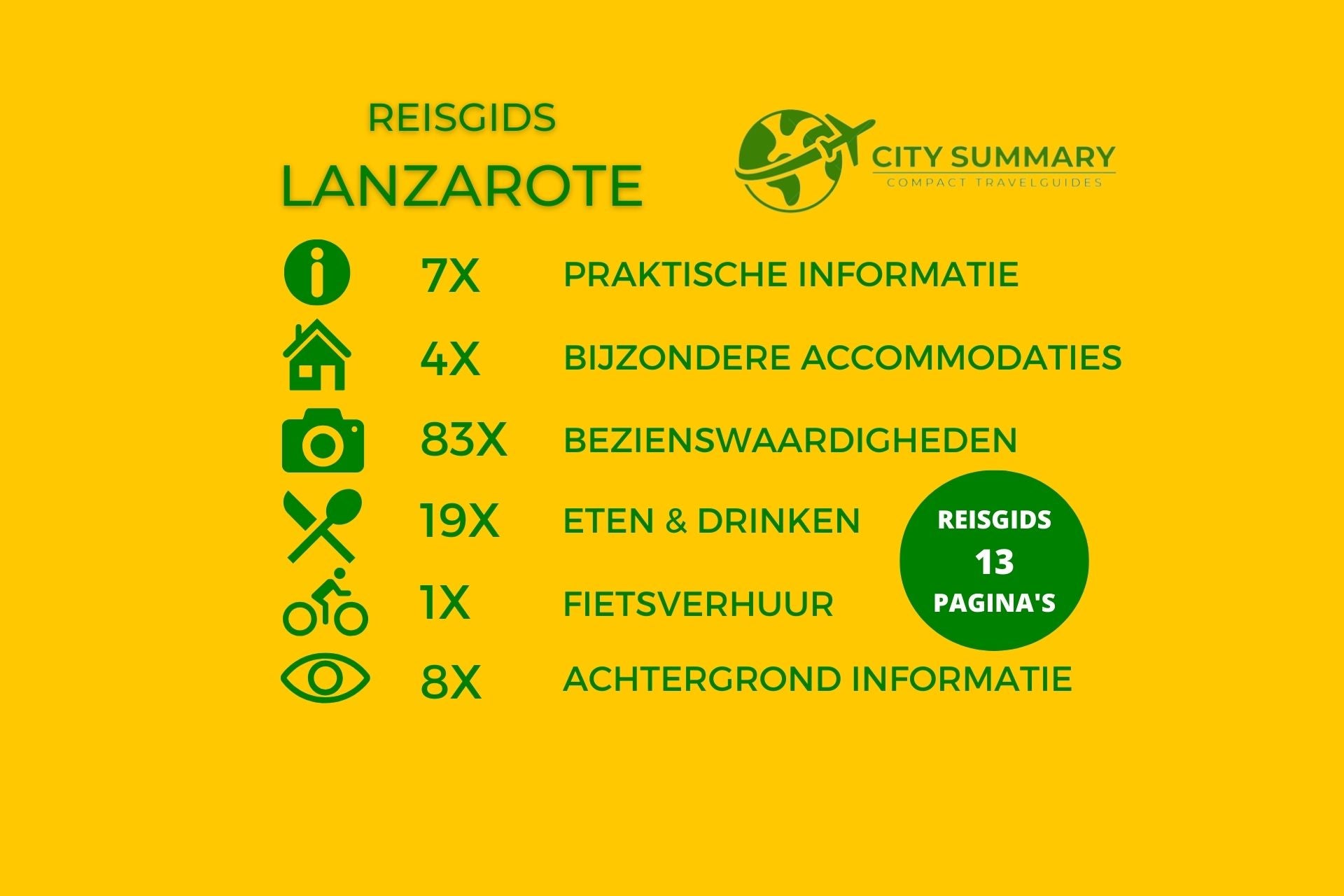 REISGIDS
LANZAROTE

CITY SUMMARY
COMPACT TRAVELGUIDES

7X PRAKTISCHE INFORMATIE

4X BIJZONDERE ACCOMMODATIES

83X BEZIENSWAARDIGHEDEN

19X ETEN & DRINKEN

1X FIETSVERHUUR

8X ACHTERGROND INFORMATIE

REISGIDS
13
PAGINA'S