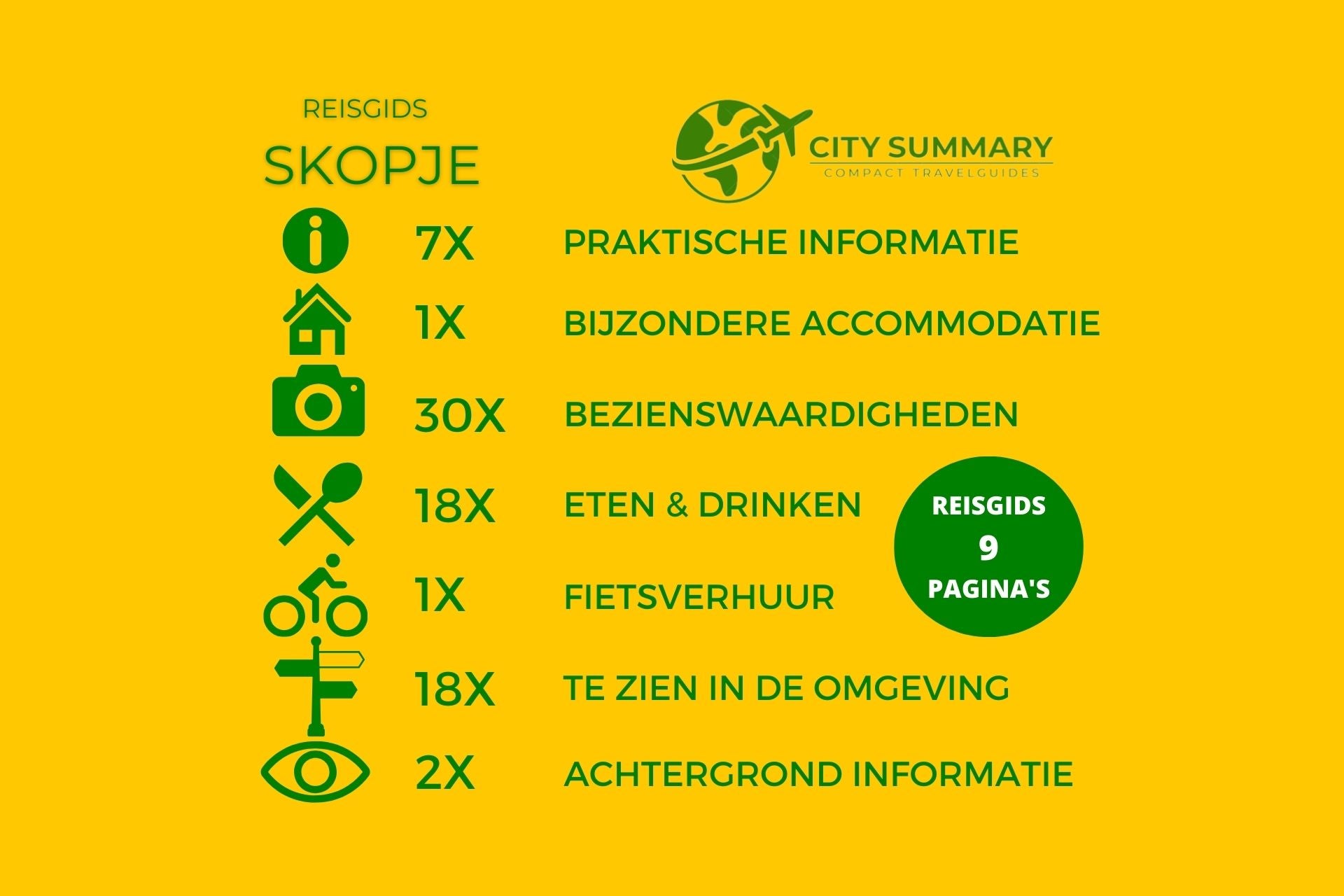 REISGIDS
SKOPJE

CITY SUMMARY
COMPACT TRAVELGUIDES

7X PRAKTISCHE INFORMATIE
1X BIJZONDERE ACCOMMODATIE
30X BEZIENSWAARDIGHEDEN
18X ETEN & DRINKEN
1X FIETSVERHUUR
18X TE ZIEN IN DE OMGEVING
2X ACHTERGROND INFORMATIE

REISGIDS
9
PAGINA'S