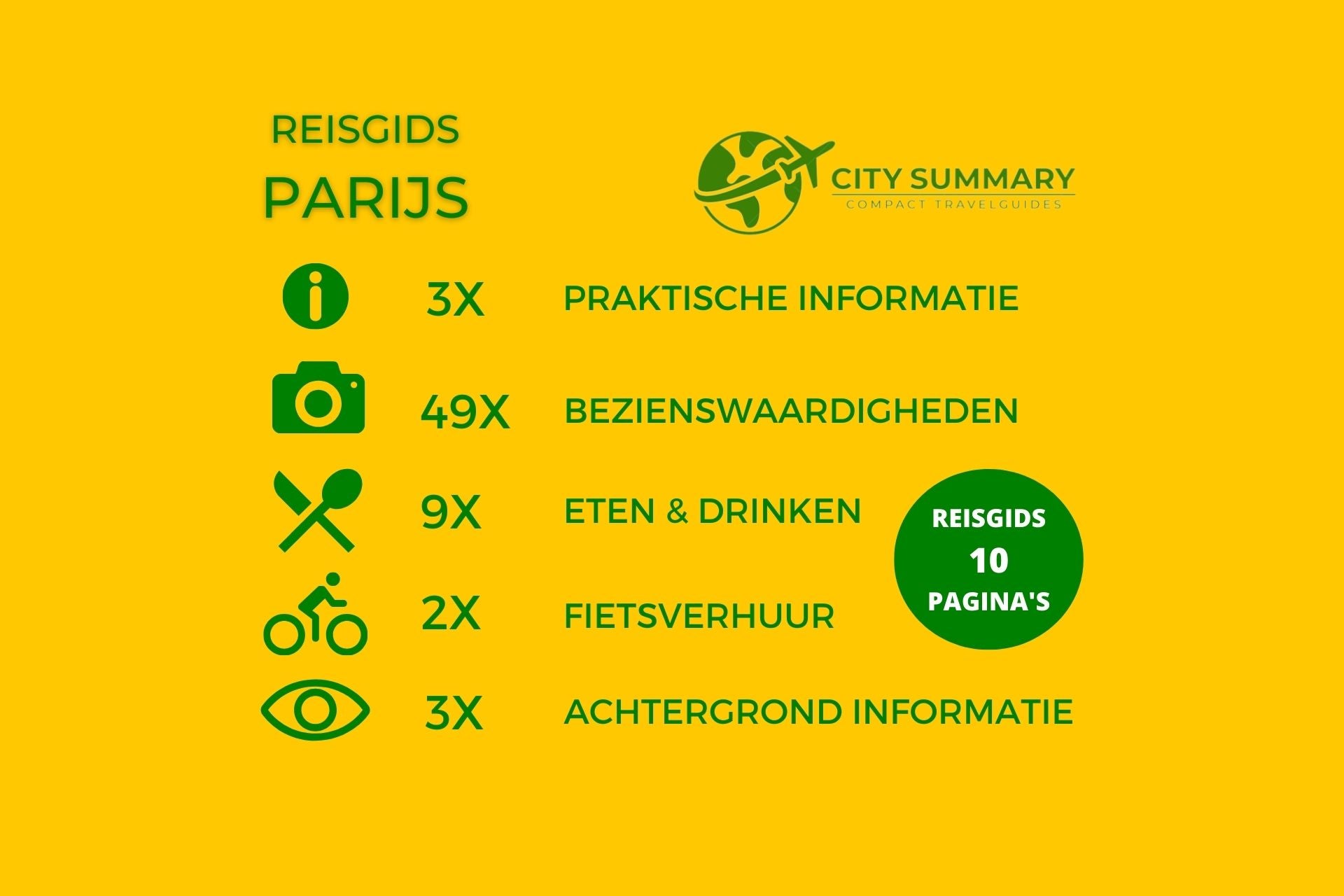 REISGIDS
PARIJS

CITY SUMMARY
COMPACT TRAVELGUIDES

3X PRAKTISCHE INFORMATIE

49X BEZIENSWAARDIGHEDEN

9X ETEN & DRINKEN

2X FIETSVERHUUR

3X ACHTERGROND INFORMATIE

REISGIDS
10
PAGINA'S