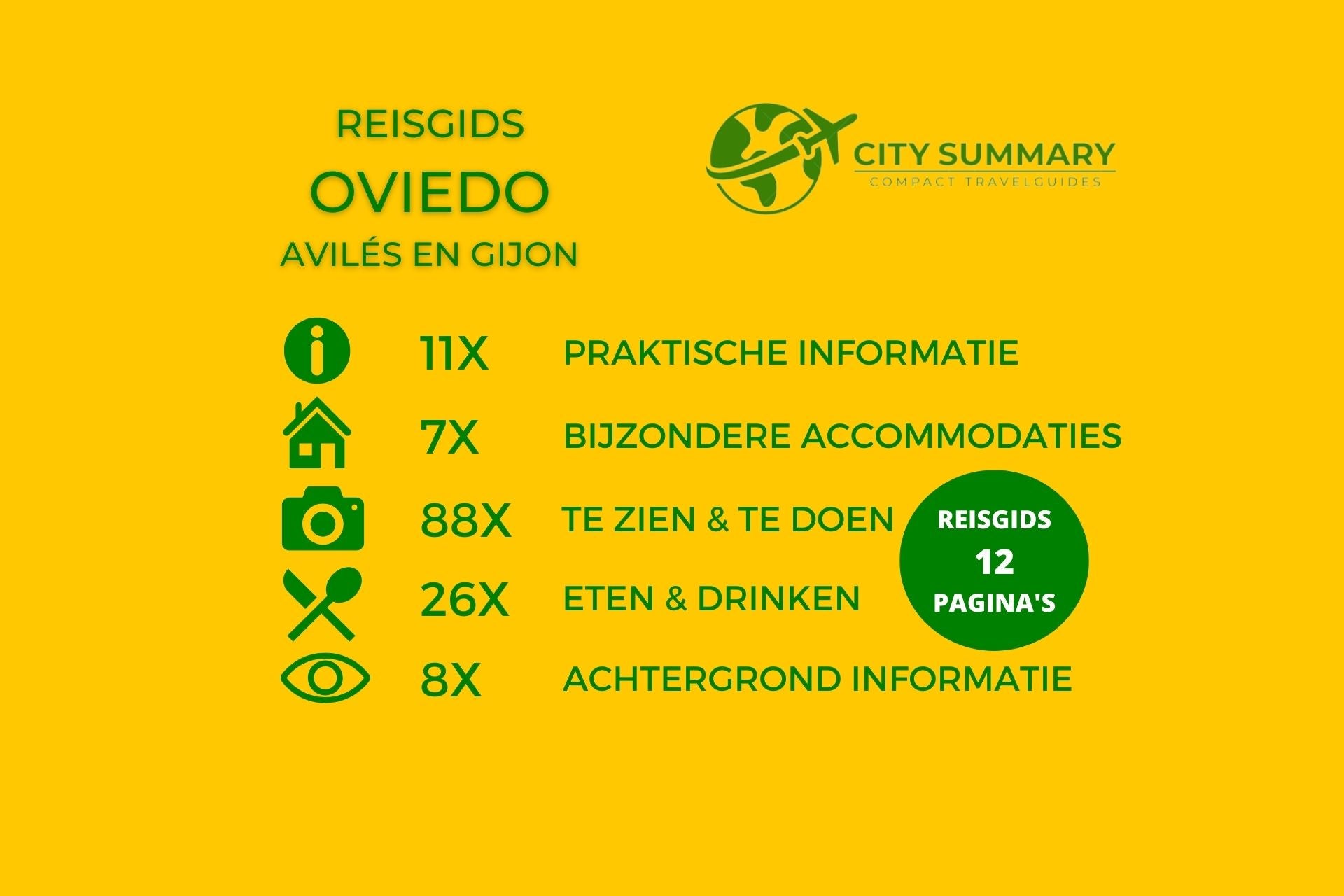 REISGIDS
OVIEDO
AVILÉS EN GIJON

CITY SUMMARY
COMPACT TRAVELGUIDES

11X PRAKTISCHE INFORMATIE
7X BIJZONDERE ACCOMMODATIES
88X TE ZIEN & TE DOEN
26X ETEN & DRINKEN
8X ACHTERGROND INFORMATIE

REISGIDS
12
PAGINA'S