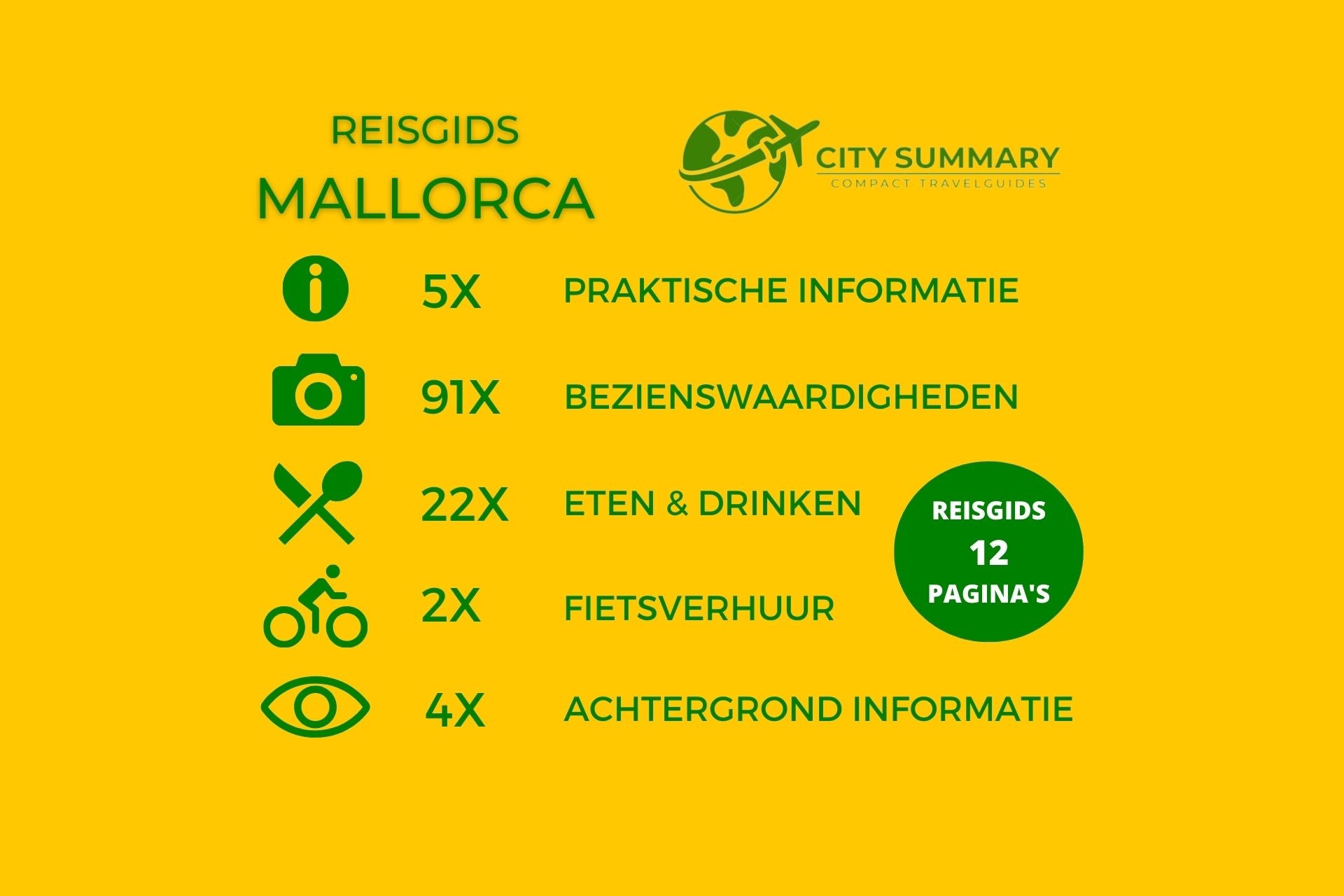 REISGIDS
MALLORCA

CITY SUMMARY
COMPACT TRAVELGUIDES

5X PRAKTISCHE INFORMATIE

91X BEZIENSWAARDIGHEDEN

22X ETEN & DRINKEN

2X FIETSVERHUUR

4X ACHTERGROND INFORMATIE

REISGIDS
12
PAGINA'S