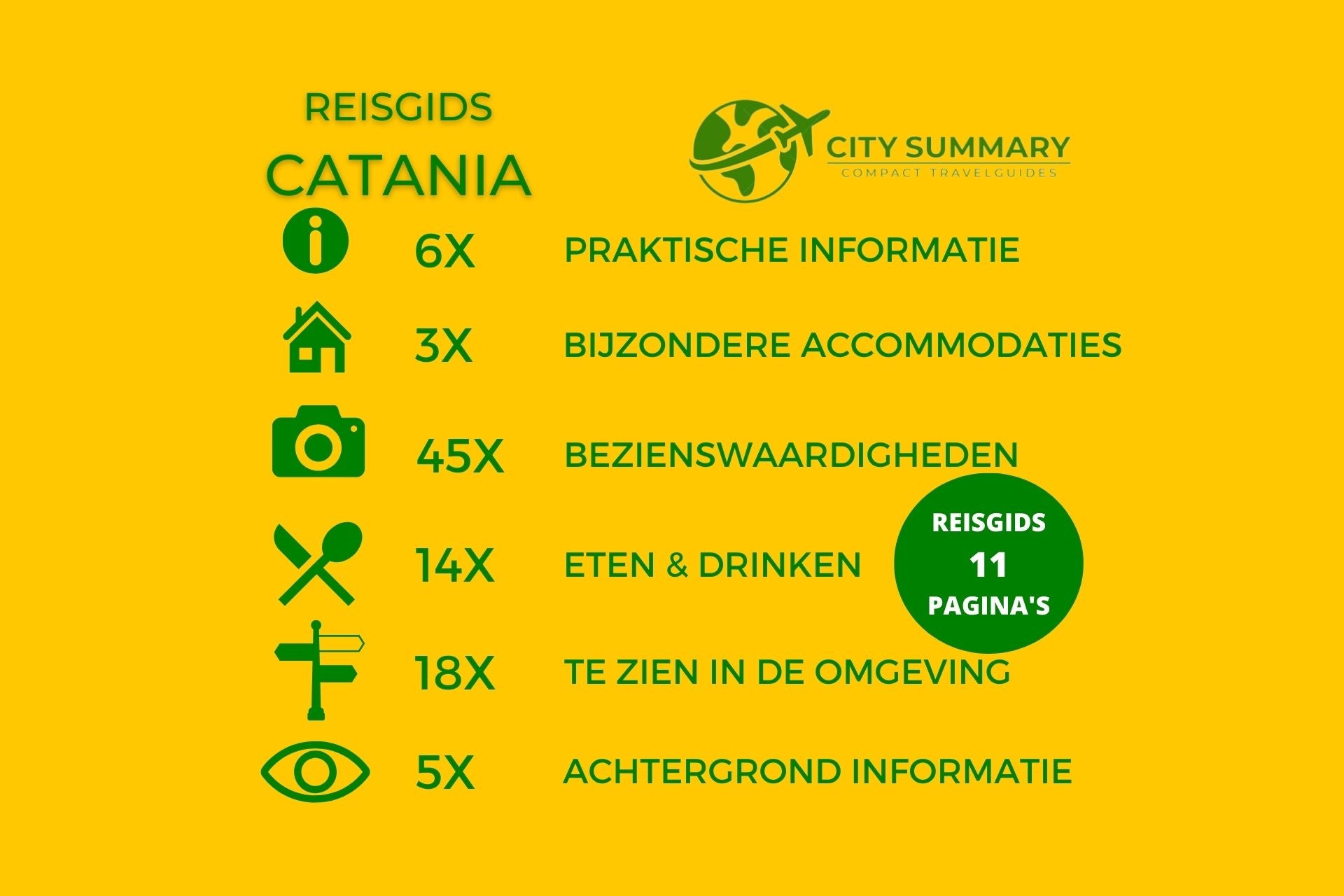 REISGIDS
CATANIA

CITY SUMMARY
COMPACT TRAVELGUIDES

6X PRAKTISCHE INFORMATIE

3X BIJZONDERE ACCOMMODATIES

45X BEZIENSWAARDIGHEDEN

14X ETEN & DRINKEN

REISGIDS
11
PAGINA'S

18X TE ZIEN IN DE OMGEVING

5X ACHTERGROND INFORMATIE