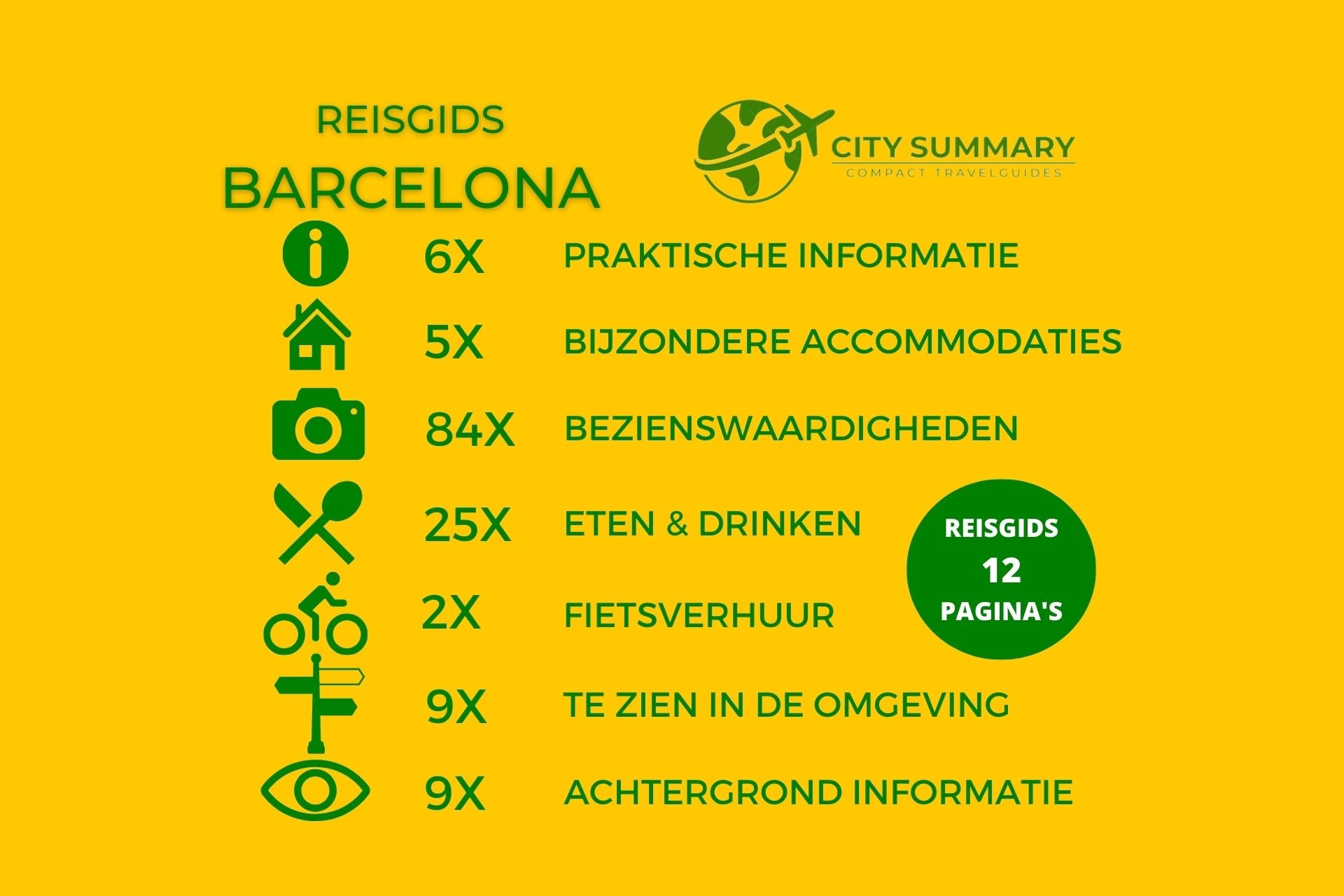 REISGIDS
BARCELONA

CITY SUMMARY
COMPACT TRAVELGUIDES

6X PRAKTISCHE INFORMATIE
5X BIJZONDERE ACCOMMODATIES
84X BEZIENSWAARDIGHEDEN
25X ETEN & DRINKEN
2X FIETSVERHUUR
9X TE ZIEN IN DE OMGEVING
9X ACHTERGROND INFORMATIE

REISGIDS
12
PAGINA'S